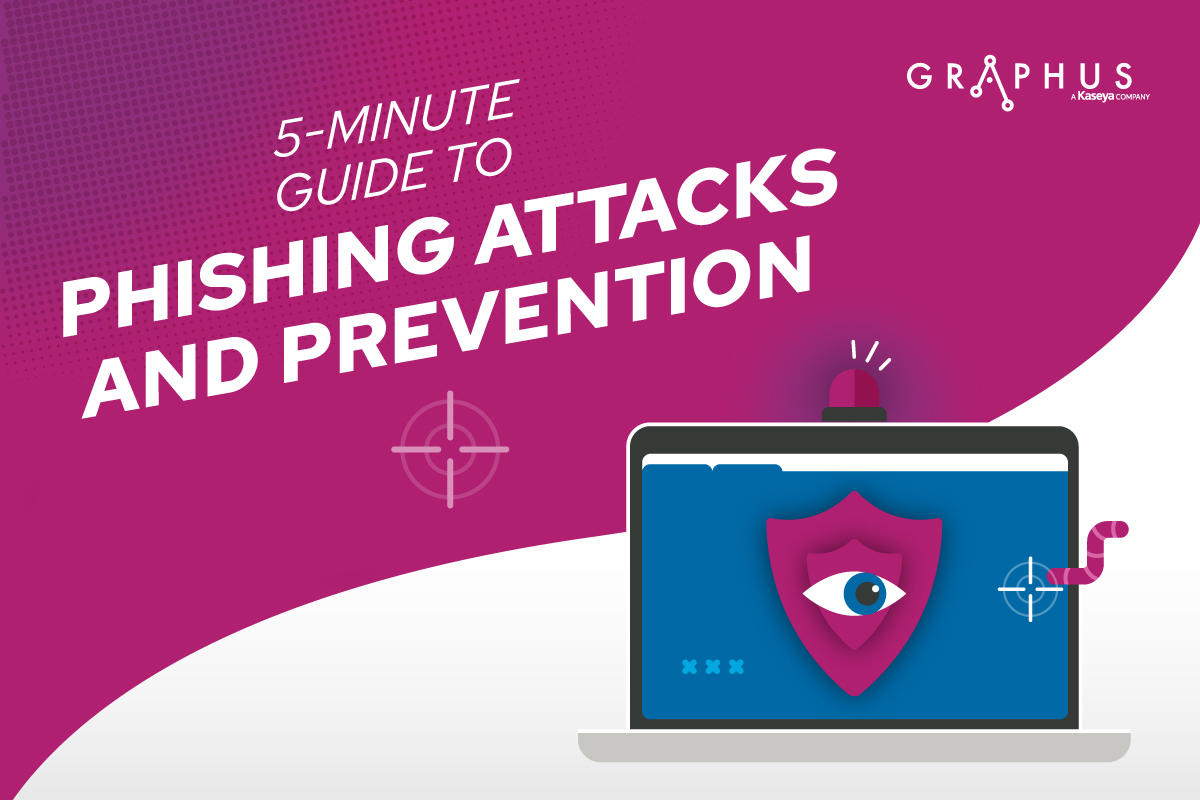 GRAPHUS
A Kaseya COMPANY

5-MINUTE GUIDE TO
PHISHING ATTACKS AND PREVENTION